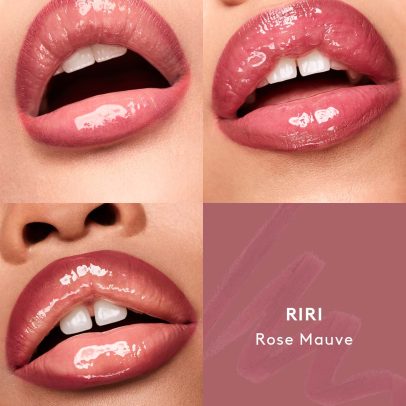 RIRI
Rose Mauve