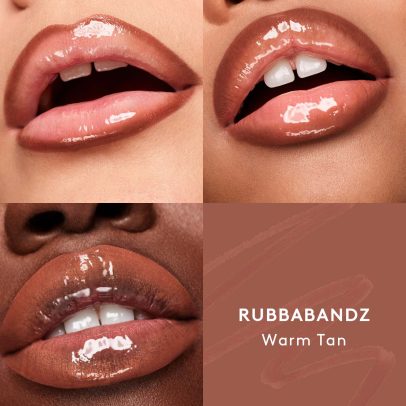 RUBBABANDZ
Warm Tan