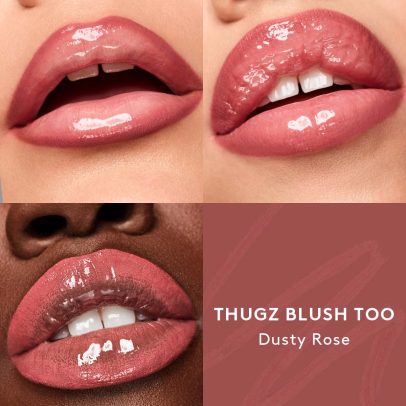 THUGZ BLUSH TOO
Dusty Rose