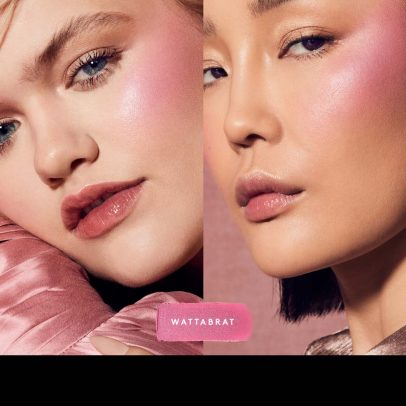 WATTABRAT